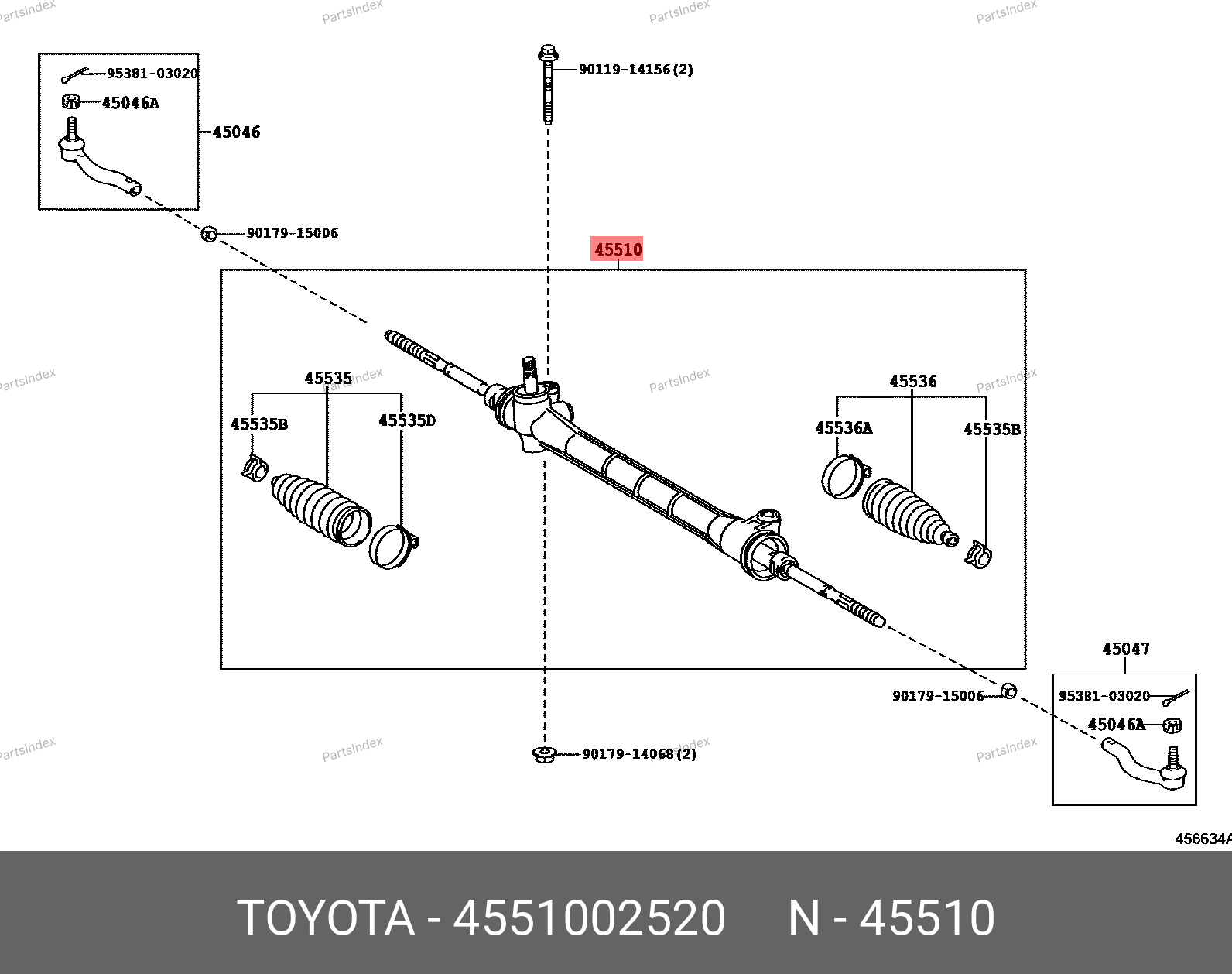 PartsIndex PartsIndex PartsIndex PartsIndex

95381-03020
45046A
45046
90119-14156(2)
90179-15006
45510

45535
45535B
45535D
45536
45536A
45535B

PartsIndex PartsIndex PartsIndex PartsIndex

45047
90179-15006
95381-03020
45046A
90179-14068(2)

PartsIndex PartsIndex PartsIndex PartsIndex

456634A

TOYOTA - 4551002520 N - 45510