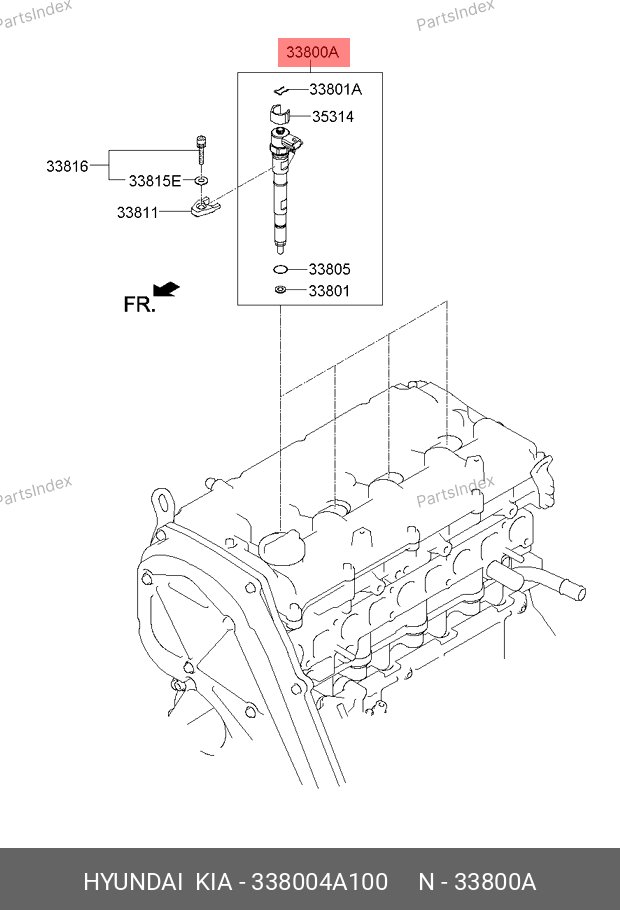 PartsIndex
PartsIndex
33800A
33801A
35314
33816
33815E
33811
33805
33801
FR.
PartsIndex
PartsIndex
HYUNDAI KIA - 338004A100 N - 33800A