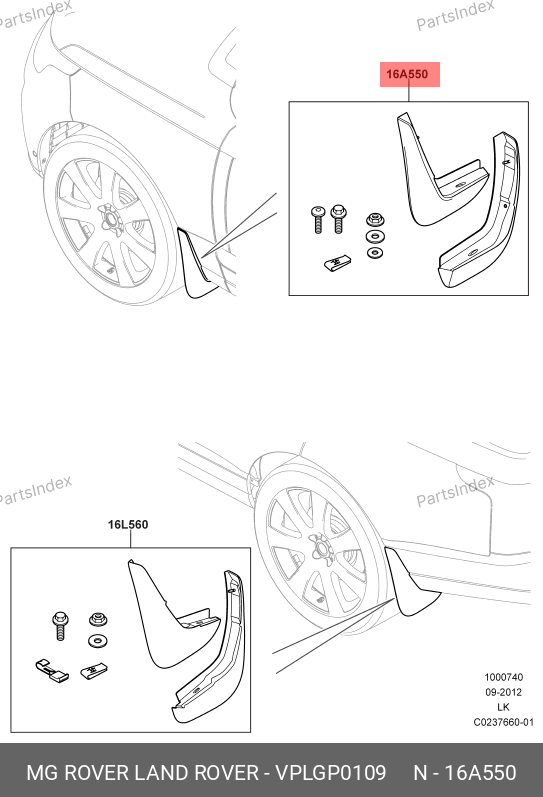 PartsIndex

PartsIndex

16A550

PartsIndex

PartsIndex

16L560

1000740
09-2012
LK
C0237660-01

MG ROVER LAND ROVER - VPLGP0109 N - 16A550