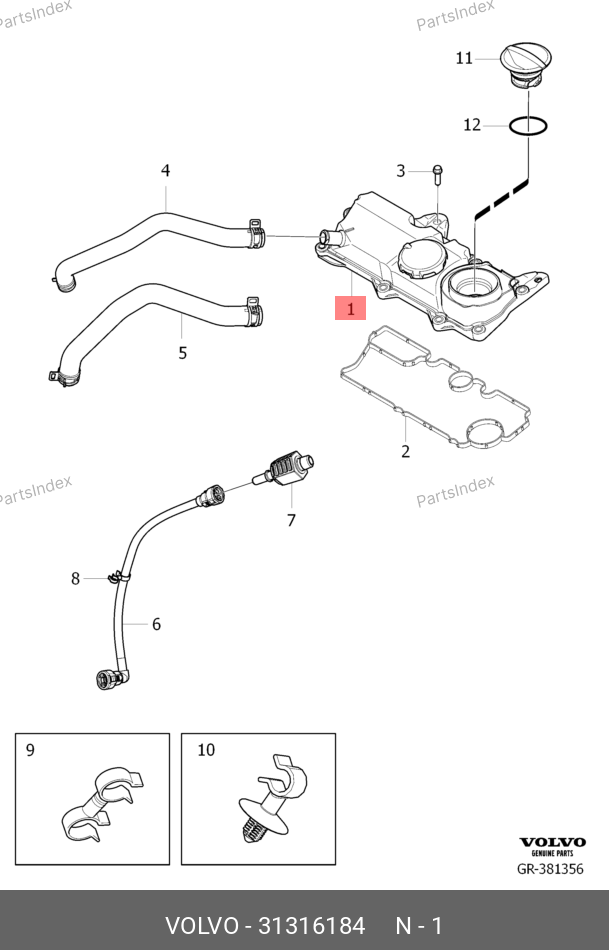 PartsIndex

PartsIndex

11

12

3

4

1

5

2

PartsIndex

PartsIndex

7

8

6

9

10

VOLVO
GENUINE PARTS
GR-381356

VOLVO - 31316184 N - 1