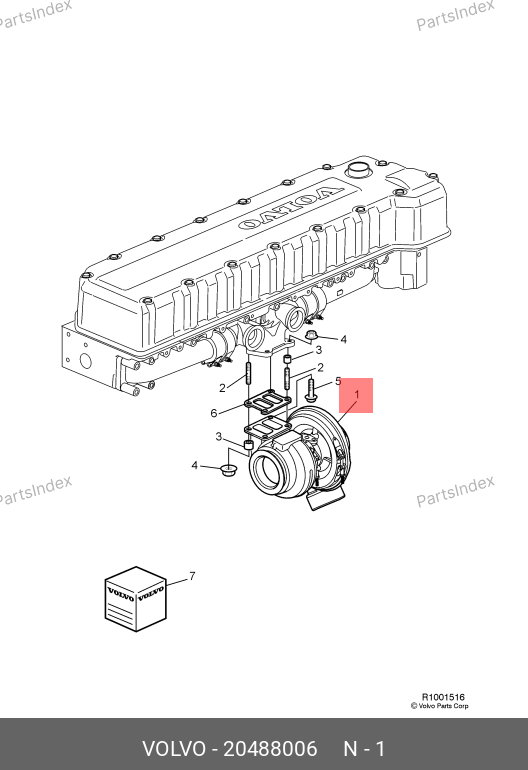 PartsIndex
PartsIndex

VOLVO

4
3
2
2
5
1
6
3
4

PartsIndex
PartsIndex

VOLVO
VOLVO
7

R1001516
© Volvo Parts Corp

VOLVO - 20488006 N - 1