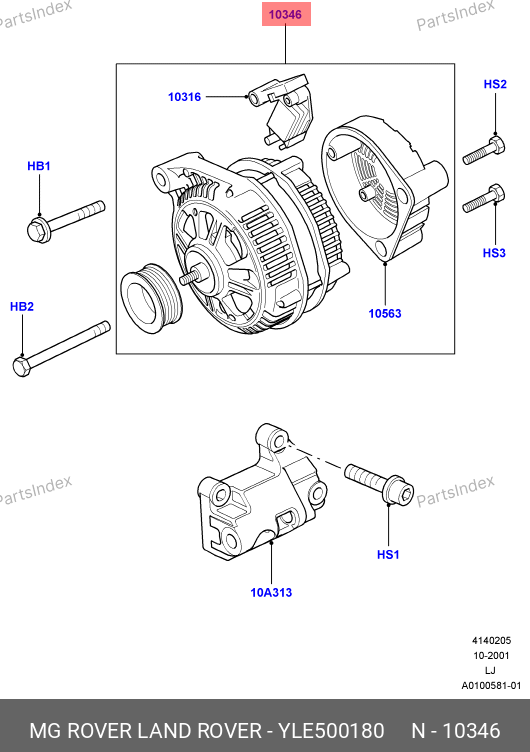 PartsIndex
PartsIndex
10346
10316
HS2
HB1
HS3
HB2
10563
PartsIndex
PartsIndex
HS1
10A313
4140205
10-2001
LJ
A0100581-01
MG ROVER LAND ROVER - YLE500180 N - 10346