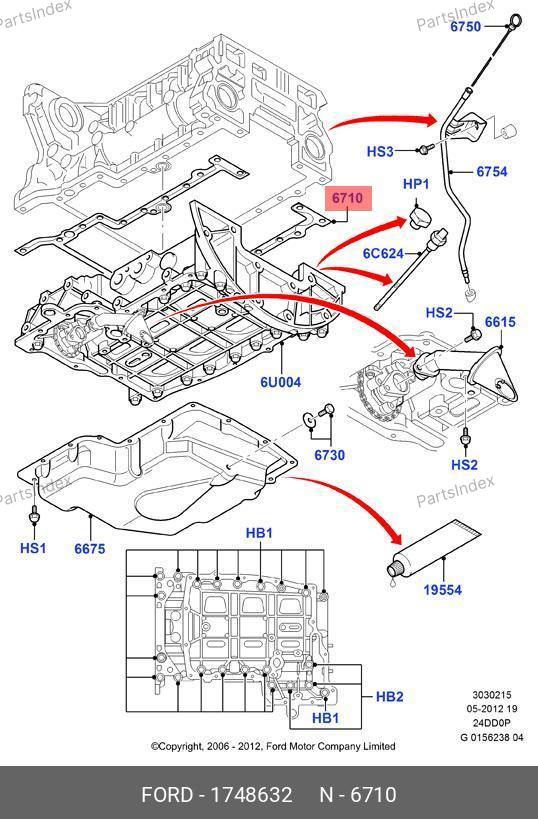 PartsIndex
PartsIndex
6750
HS3
6754
6710
HP1
6C624
HS2
6615
6U004
6730
HS2
PartsIndex
PartsIndex
HS1
6675
HB1
19554
HB2
HB1
3030215
05-2012 19
24DD0P
G 0156238 04
©Copyright, 2006 - 2012, Ford Motor Company Limited
FORD - 1748632 N - 6710