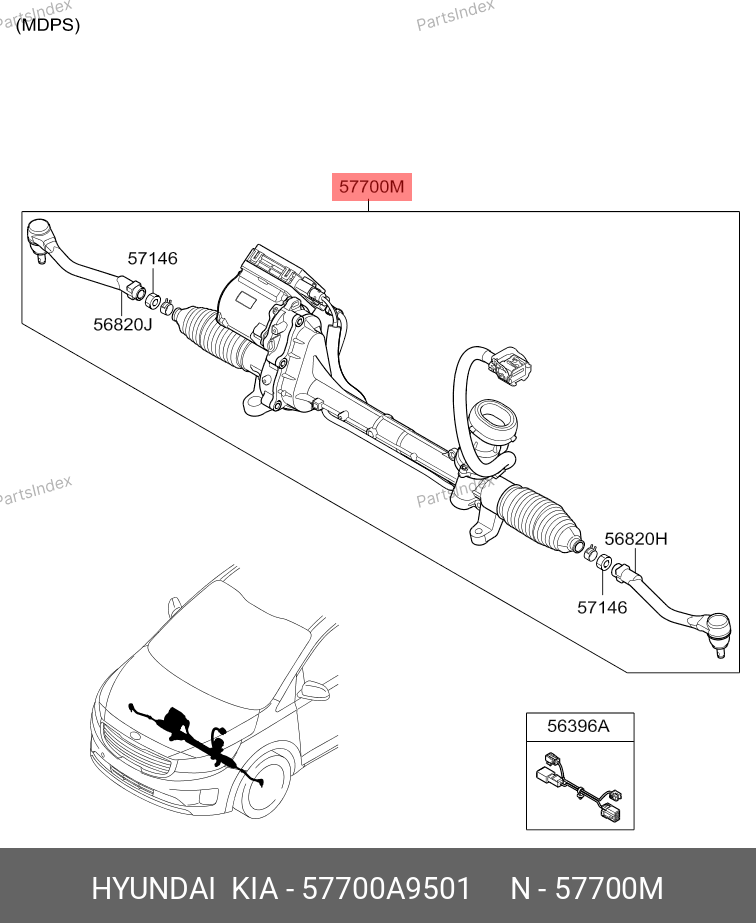 PartsIndex
(MDPS)
PartsIndex
57700M
57146
56820J
PartsIndex
PartsIndex
56820H
57146
56396A
HYUNDAI KIA - 57700A9501 N - 57700M