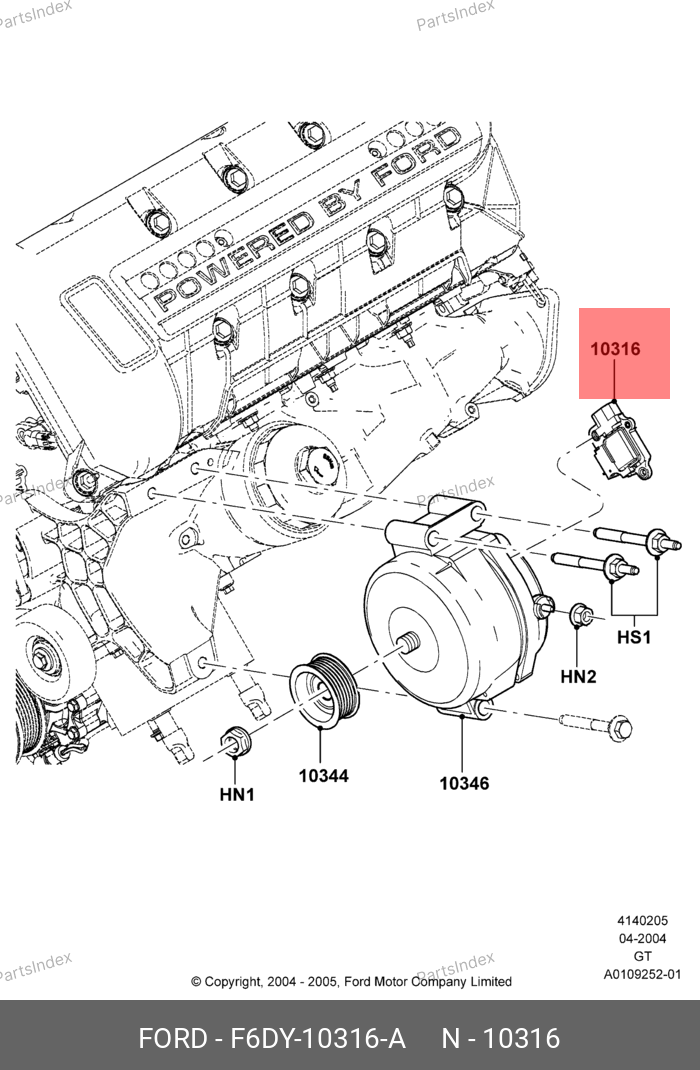 PartsIndex
PartsIndex
POWERED BY FORD
10316
PartsIndex
PartsIndex
HS1
HN2
HN1
10344
10346
4140205
04-2004
GT
A0109252-01
PartsIndex
PartsIndex
© Copyright, 2004 - 2005, Ford Motor Company Limited
FORD - F6DY-10316-A N - 10316